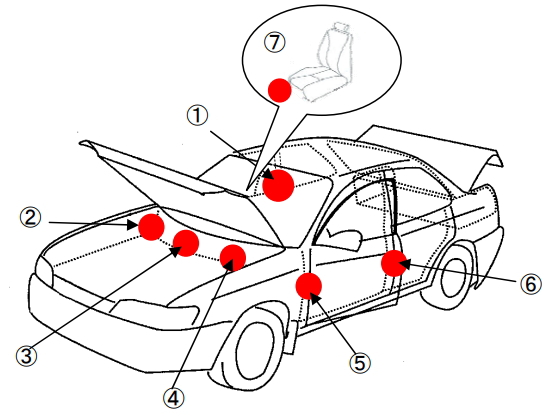 ⑦
①
②
③
④
⑤
⑥